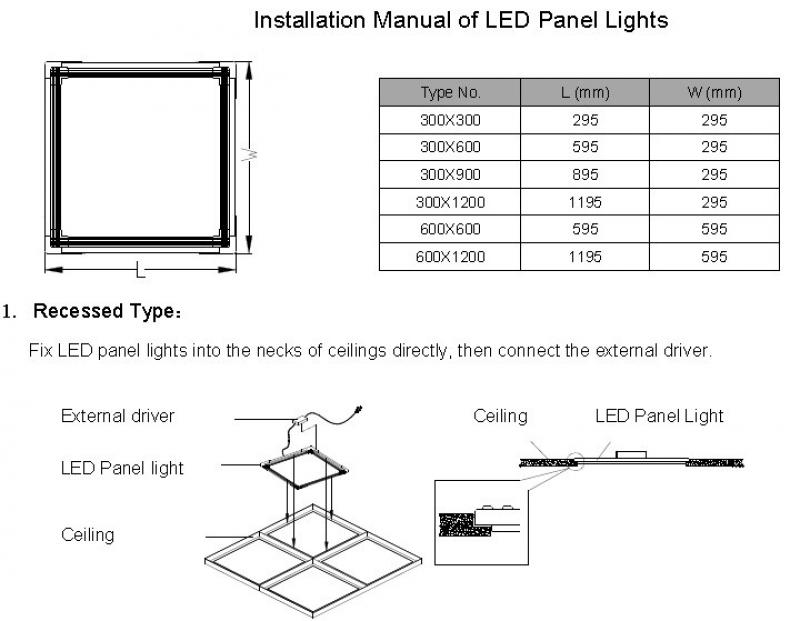 Installation Manual of LED Panel Lights

W

L

| Type No. | L (mm) | W (mm) |
|---|---|---|
| 300X300 | 295 | 295 |
| 300X600 | 595 | 295 |
| 300X900 | 895 | 295 |
| 300X1200 | 1195 | 295 |
| 600X600 | 595 | 595 |
| 600X1200 | 1195 | 595 |

1. Recessed Type:

Fix LED panel lights into the necks of ceilings directly, then connect the external driver.

External driver

LED Panel light

Ceiling

Ceiling

LED Panel Light