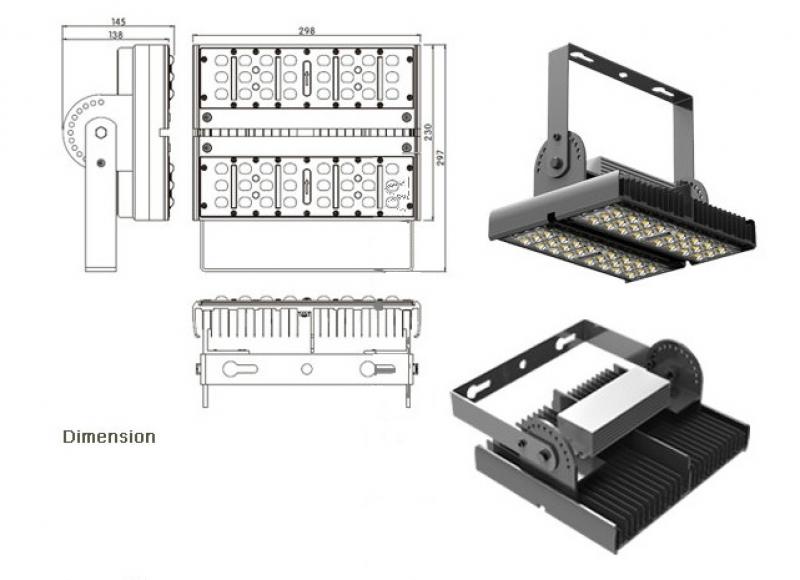 145
138
298
230
297
Dimension